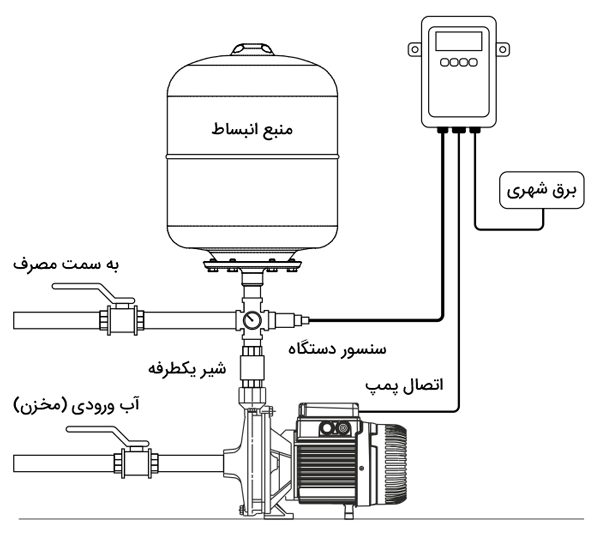 منبع انبساط

برق شهری

به سمت مصرف

سنسور دستگاه

شیر یکطرفه

اتصال پمپ

آب ورودی (مخزن)