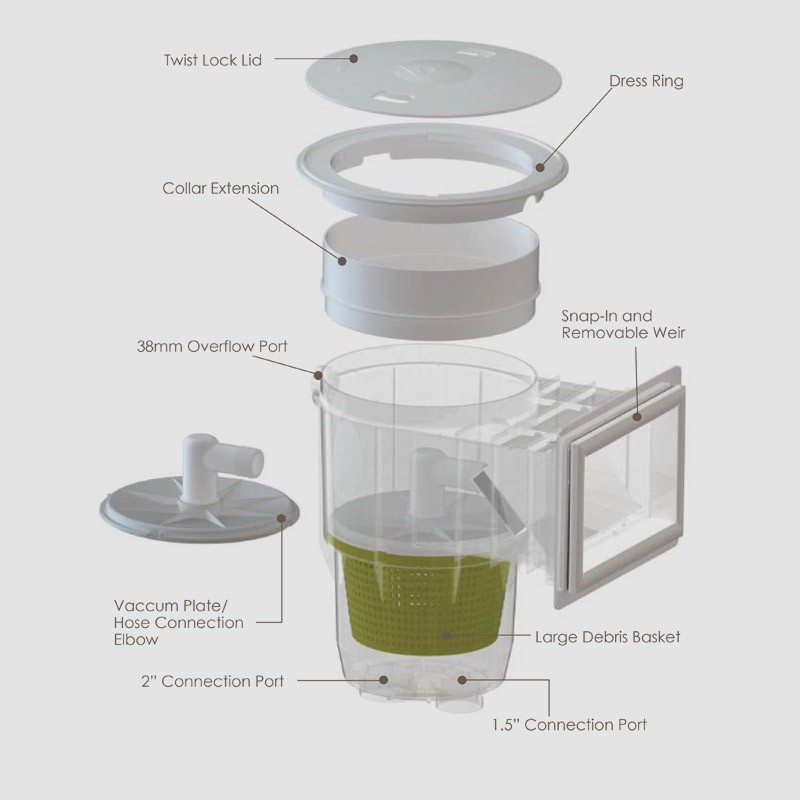 Twist Lock Lid

Dress Ring

Collar Extension

Snap-In and Removable Weir

38mm Overflow Port

Vaccum Plate/ Hose Connection Elbow

Large Debris Basket

2" Connection Port

1.5" Connection Port